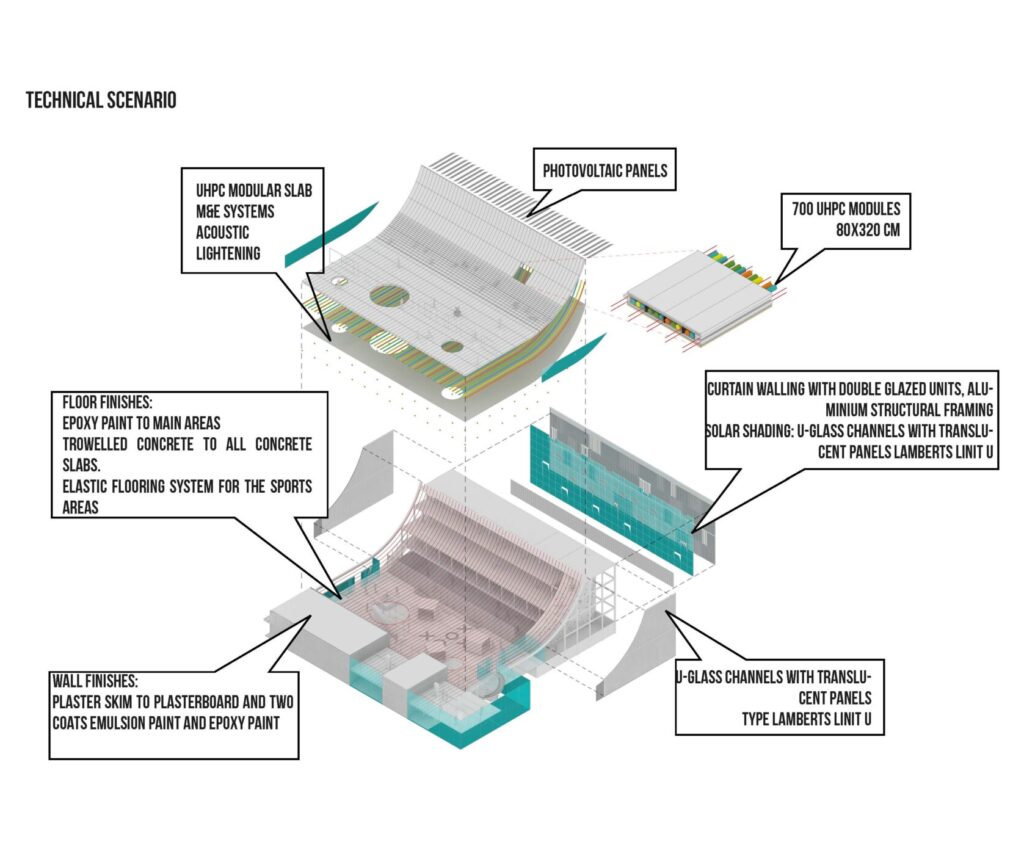 TECHNICAL SCENARIO

UHPC MODULAR SLAB
M&E SYSTEMS
ACOUSTIC
LIGHTENING

PHOTOVOLTAIC PANELS

700 UHPC MODULES
80X320 CM

FLOOR FINISHES:
EPOXY PAINT TO MAIN AREAS
TROWELLED CONCRETE TO ALL CONCRETE SLABS.
ELASTIC FLOORING SYSTEM FOR THE SPORTS AREAS

CURTAIN WALLING WITH DOUBLE GLAZED UNITS, ALUMINIUM STRUCTURAL FRAMING
SOLAR SHADING: U-GLASS CHANNELS WITH TRANSLUCENT PANELS LAMBERTS LINIT U

WALL FINISHES:
PLASTER SKIM TO PLASTERBOARD AND TWO COATS EMULSION PAINT AND EPOXY PAINT

U-GLASS CHANNELS WITH TRANSLUCENT PANELS
TYPE LAMBERTS LINIT U